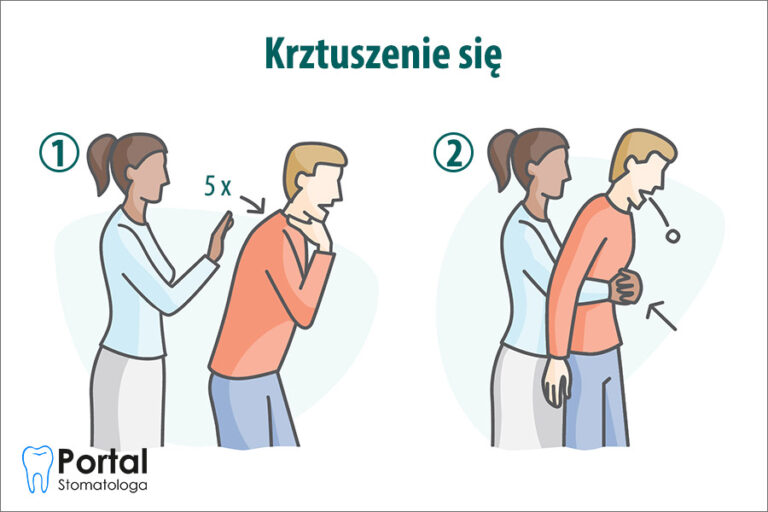 Krztuszenie się

1

5 x

2

Portal
Stomatologa