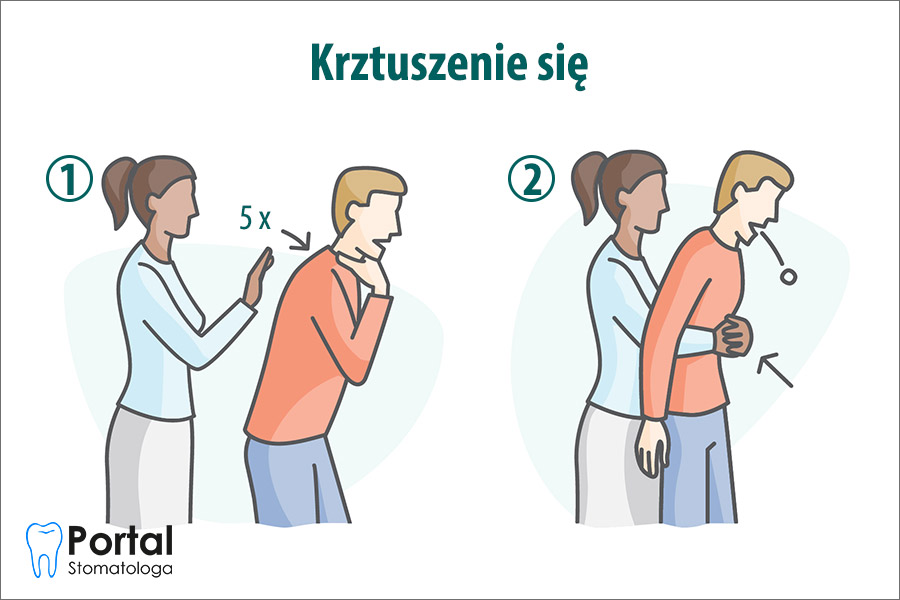 Krztuszenie się

1

5 x

2

Portal
Stomatologa